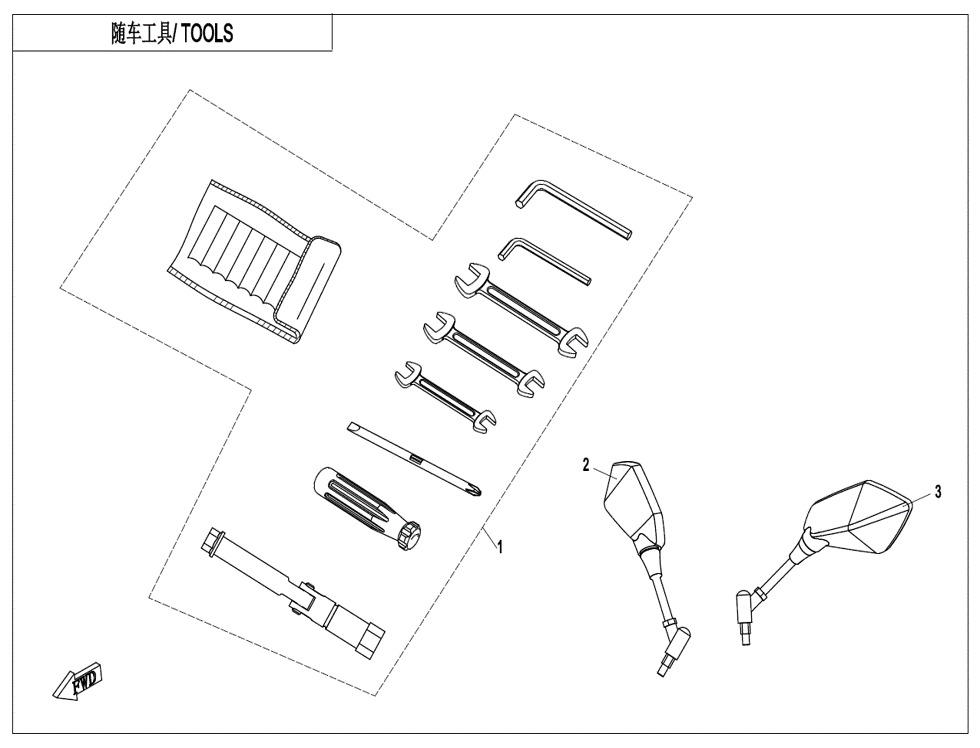 随车工具/ TOOLS

1

2

3

FWD